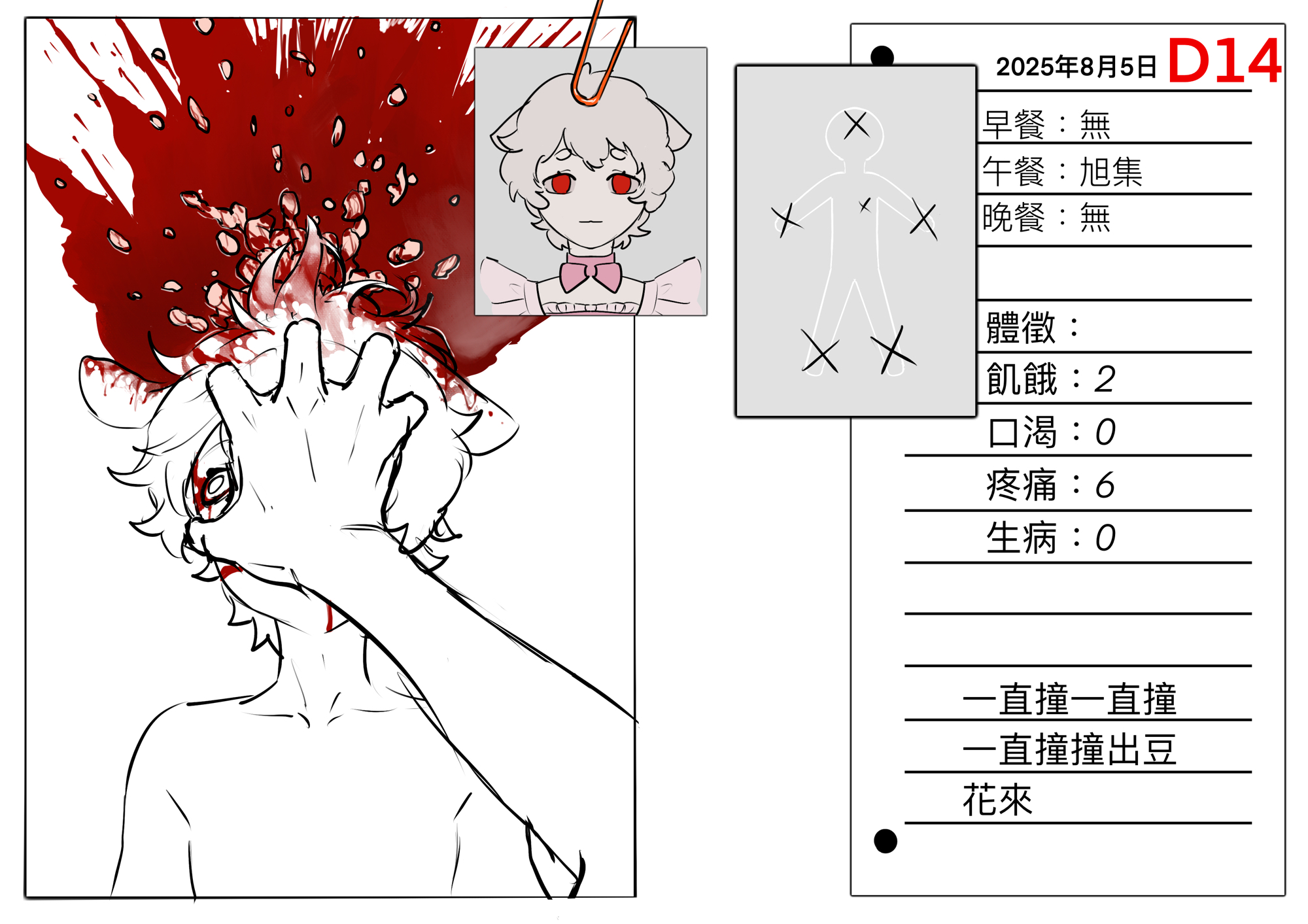 2025年8月5日 D14

早餐：無
午餐：旭集
晚餐：無

體徵：
飢餓：2
口渴：0
疼痛：6
生病：0

一直撞一直撞
一直撞撞出豆
花來