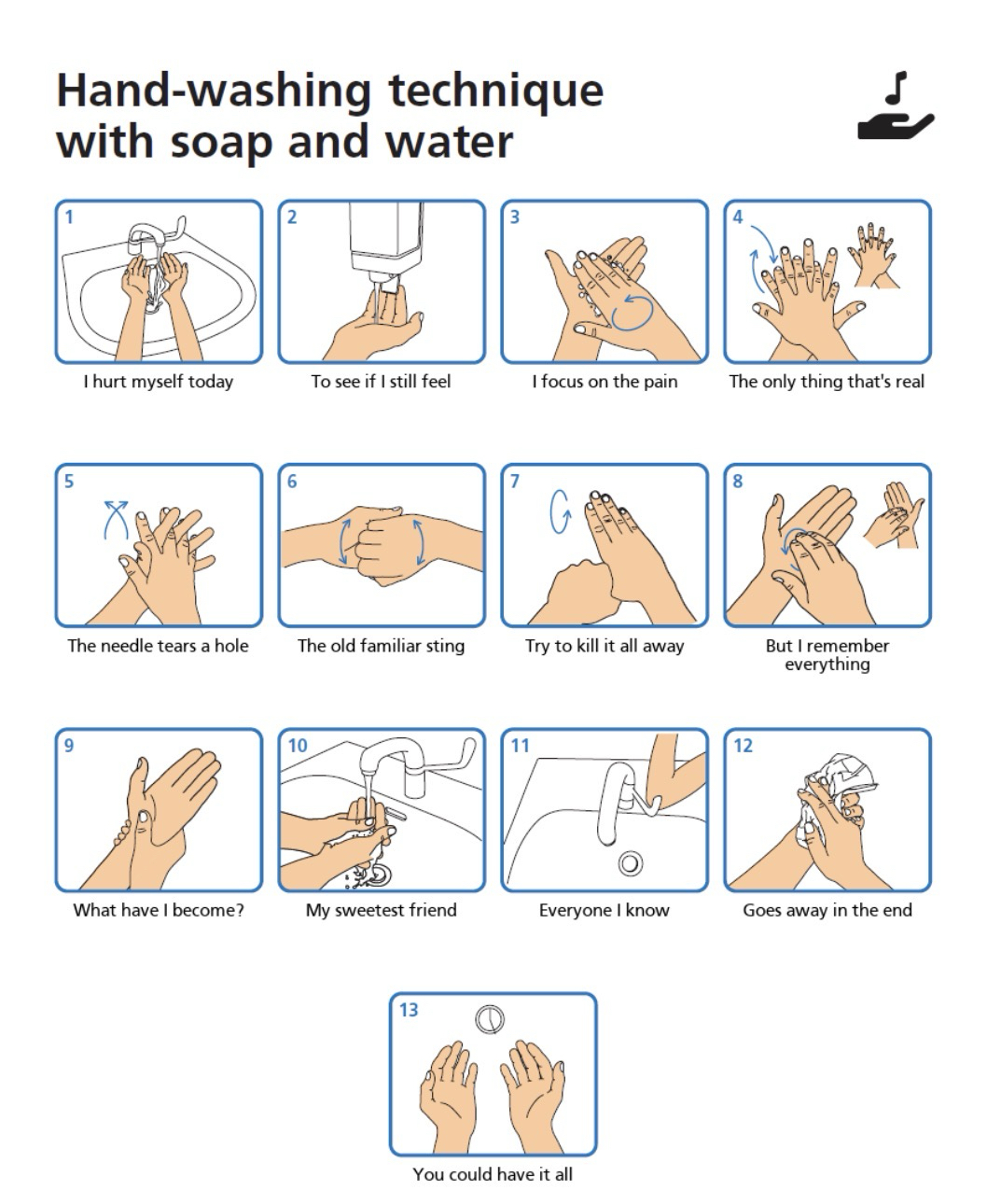 Hand-washing technique with soap and water

1
I hurt myself today

2
To see if I still feel

3
I focus on the pain

4
The only thing that's real

5
The needle tears a hole

6
The old familiar sting

7
Try to kill it all away

8
But I remember everything

9
What have I become?

10
My sweetest friend

11
Everyone I know

12
Goes away in the end

13
You could have it all