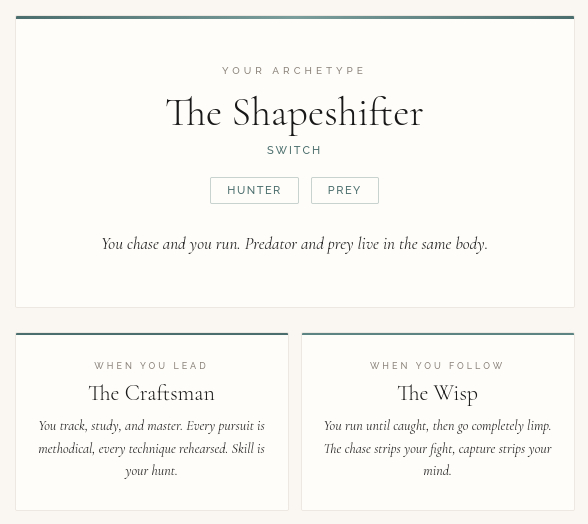 YOUR ARCHETYPE

The Shapeshifter

SWITCH

HUNTER PREY

You chase and you run. Predator and prey live in the same body.

WHEN YOU LEAD

The Craftsman

You track, study, and master. Every pursuit is methodical, every technique rehearsed. Skill is your hunt.

WHEN YOU FOLLOW

The Wisp

You run until caught, then go completely limp. The chase strips your fight, capture strips your mind.