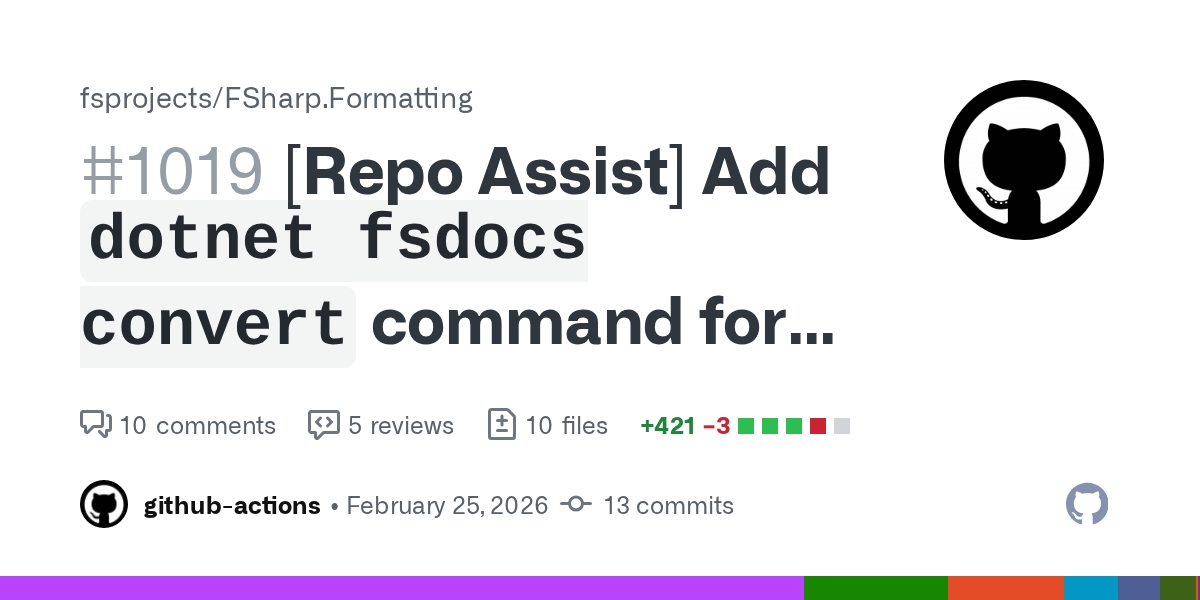 fsprojects/FSharp.Formatting

#1019 [Repo Assist] Add dotnet fsdocs convert command for...

10 comments 5 reviews 10 files +421 -3

github-actions • February 25, 2026 13 commits