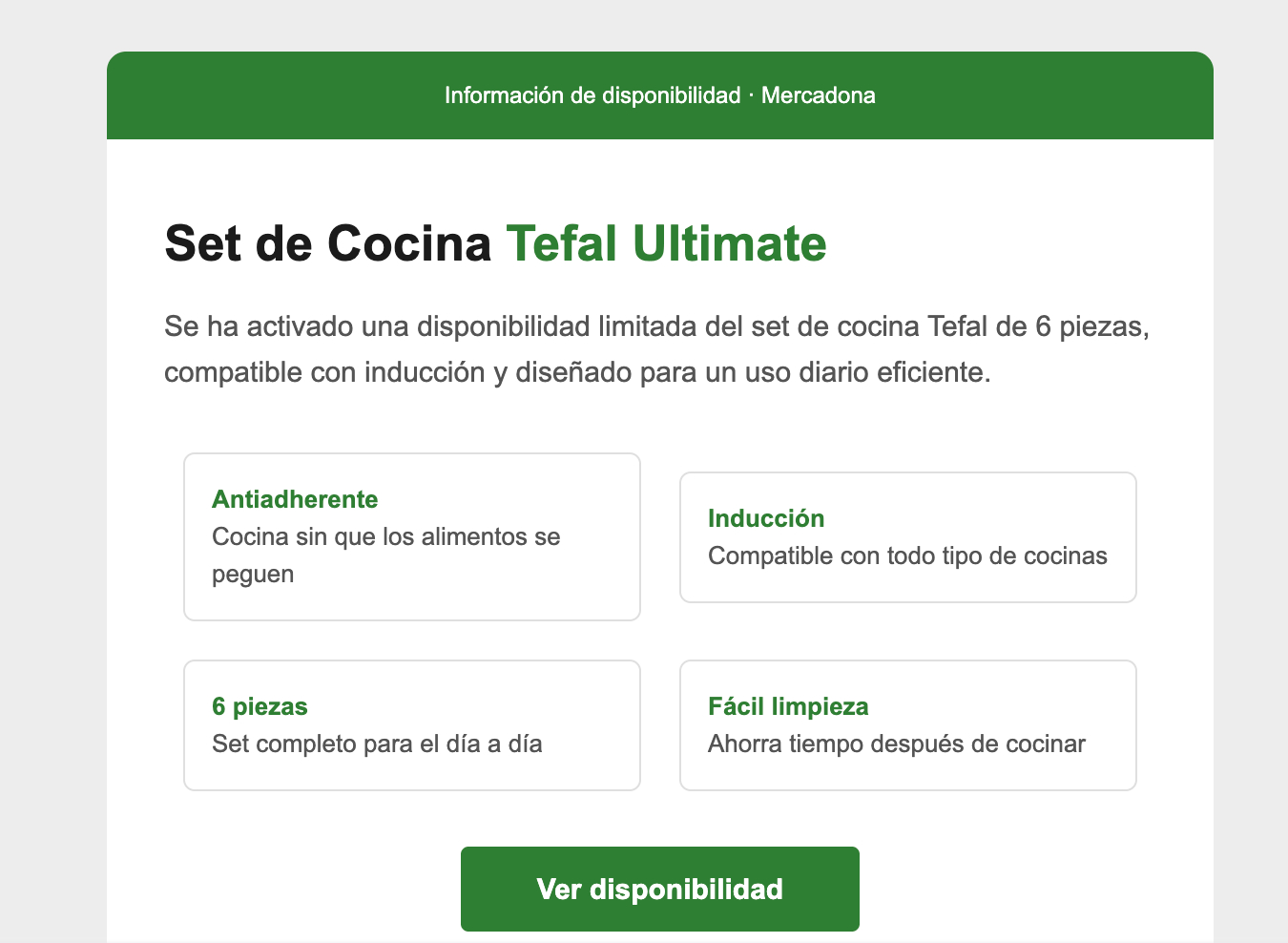 Información de disponibilidad · Mercadona

Set de Cocina Tefal Ultimate

Se ha activado una disponibilidad limitada del set de cocina Tefal de 6 piezas, compatible con inducción y diseñado para un uso diario eficiente.

Antiadherente
Cocina sin que los alimentos se peguen

Inducción
Compatible con todo tipo de cocinas

6 piezas
Set completo para el día a día

Fácil limpieza
Ahorra tiempo después de cocinar

Ver disponibilidad