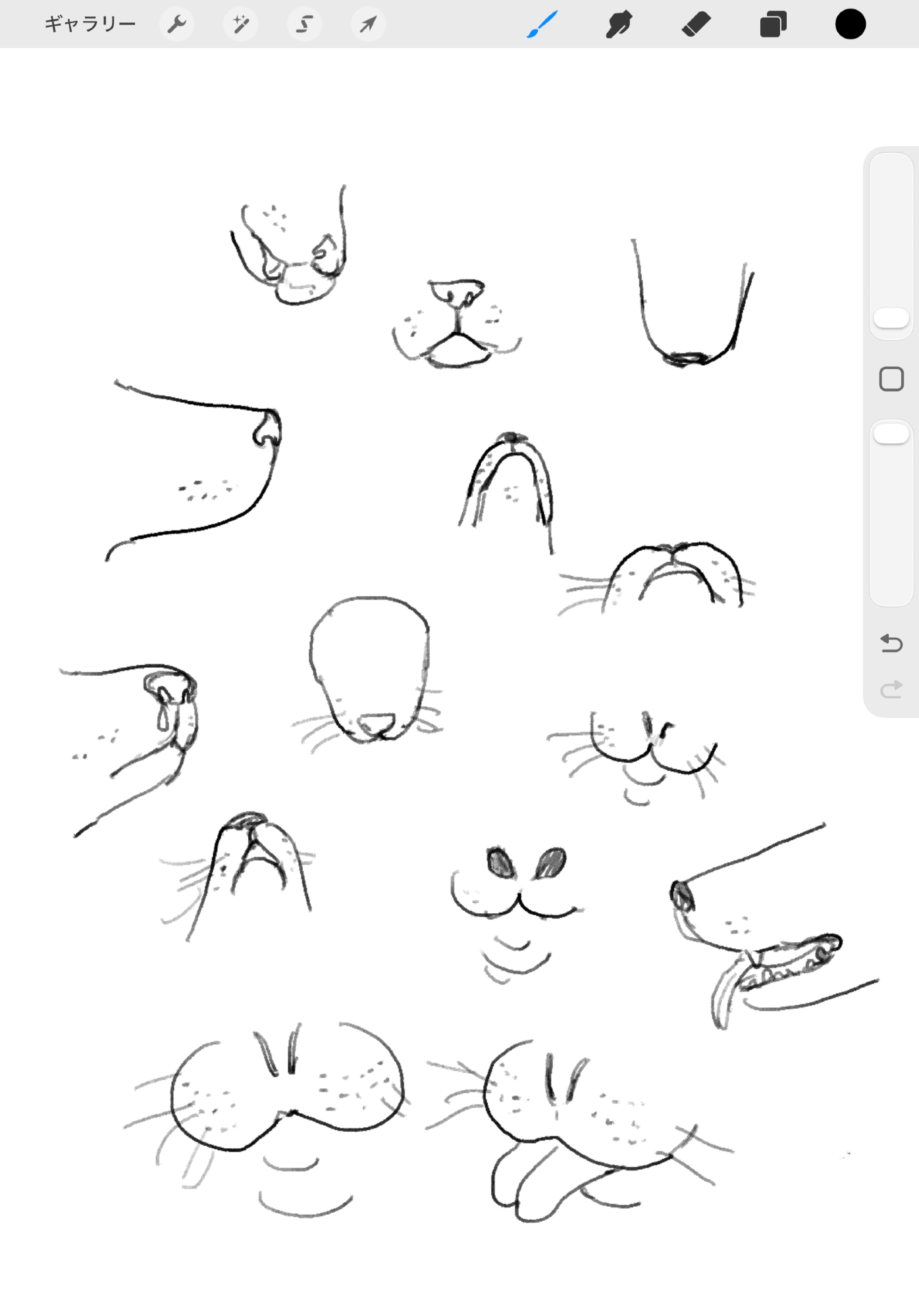 ギャラリー