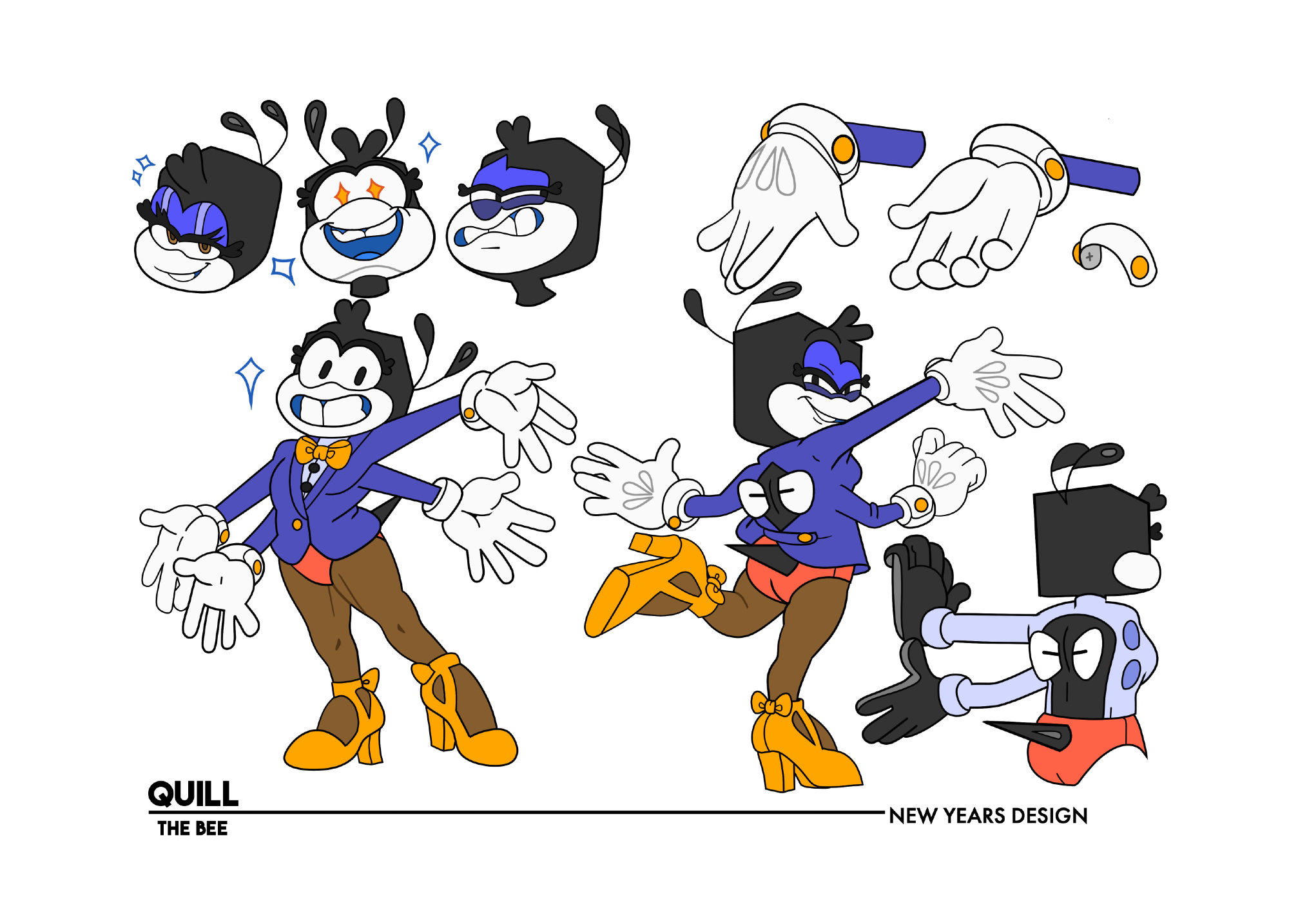 QUILL
THE BEE

NEW YEARS DESIGN