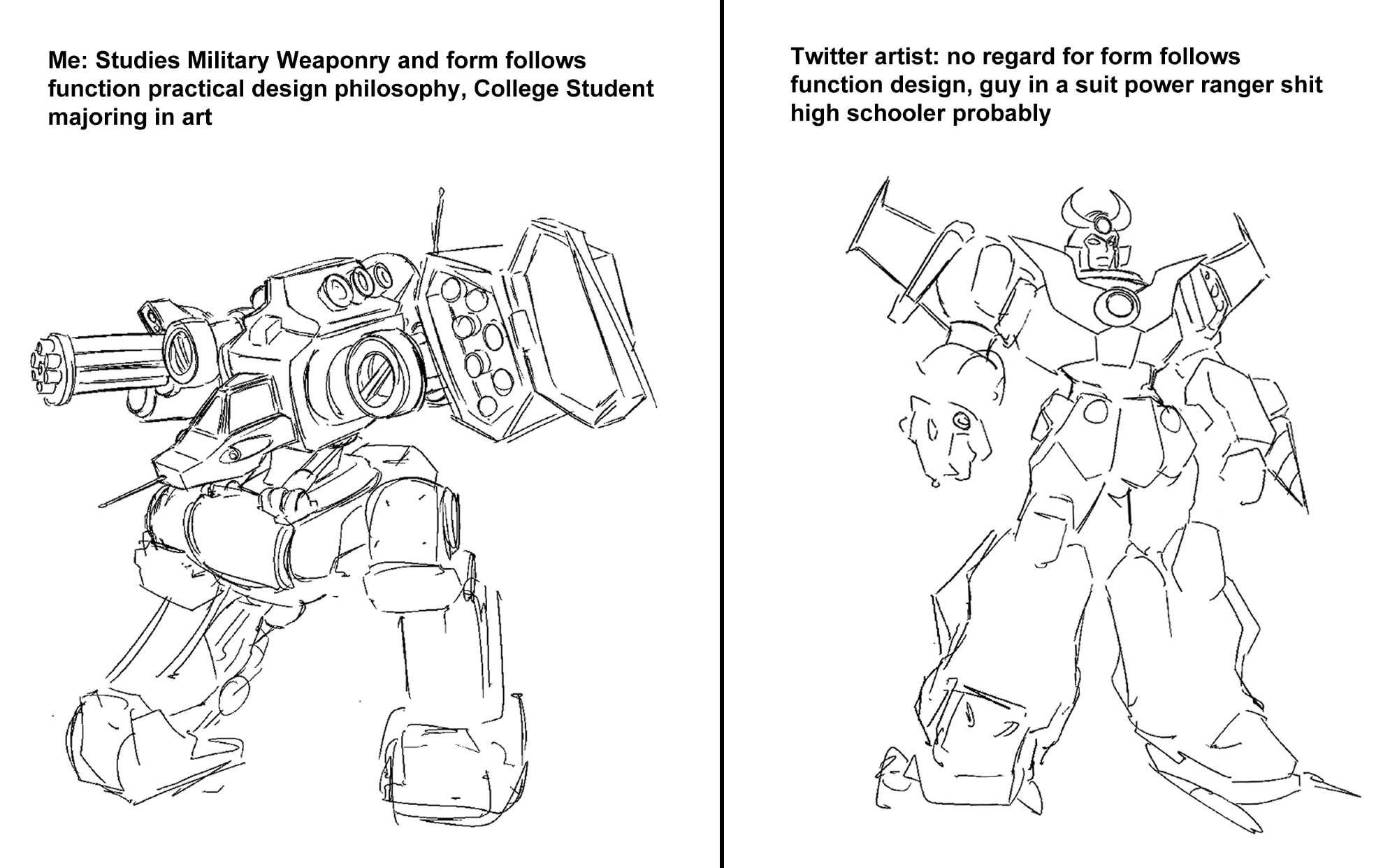 Me: Studies Military Weaponry and form follows function practical design philosophy, College Student majoring in art

Twitter artist: no regard for form follows function design, guy in a suit power ranger shit high schooler probably