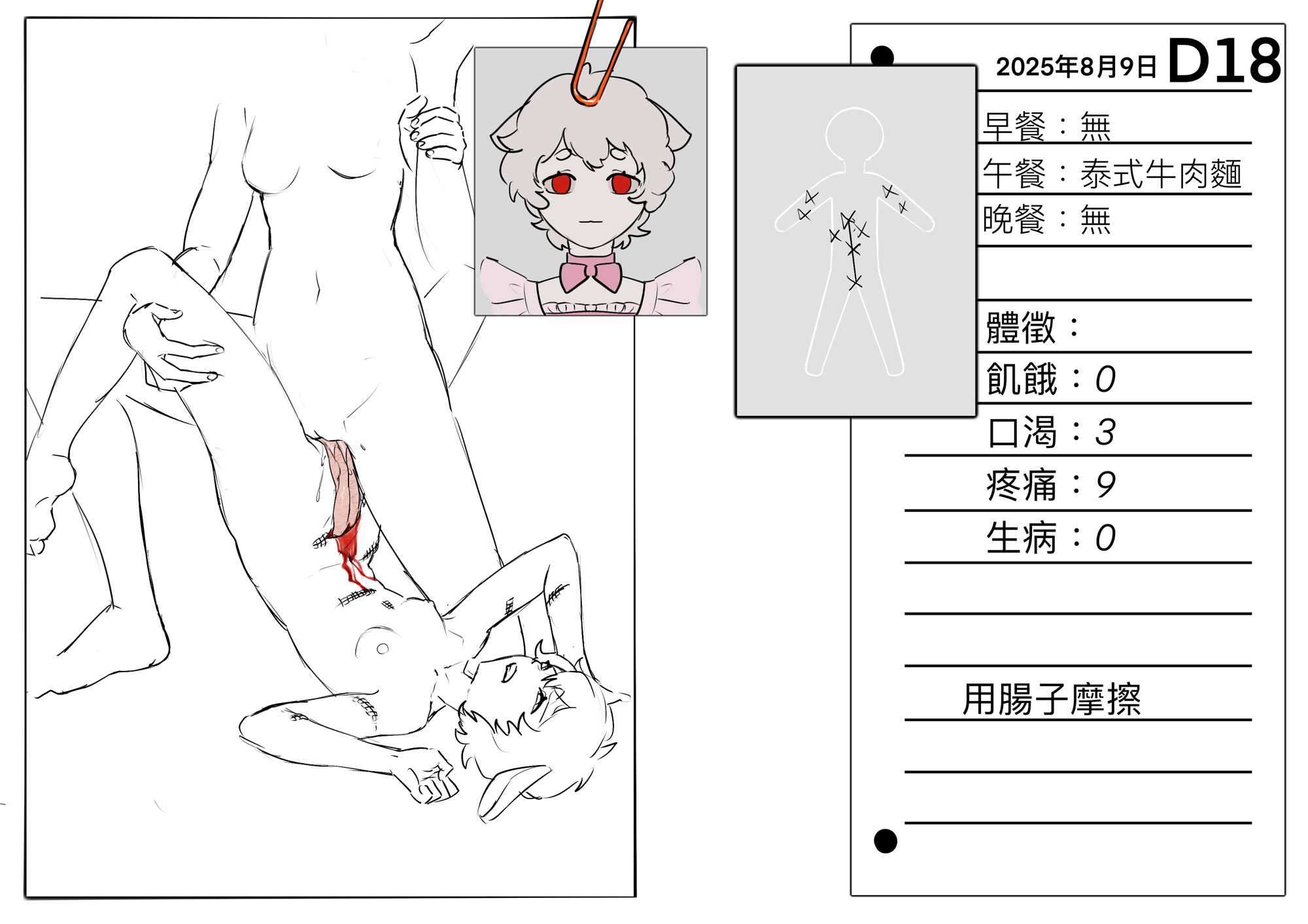 2025年8月9日 D18

早餐：無

午餐：泰式牛肉麵

晚餐：無

體徵：

飢餓：0

口渴：3

疼痛：9

生病：0

用腸子摩擦