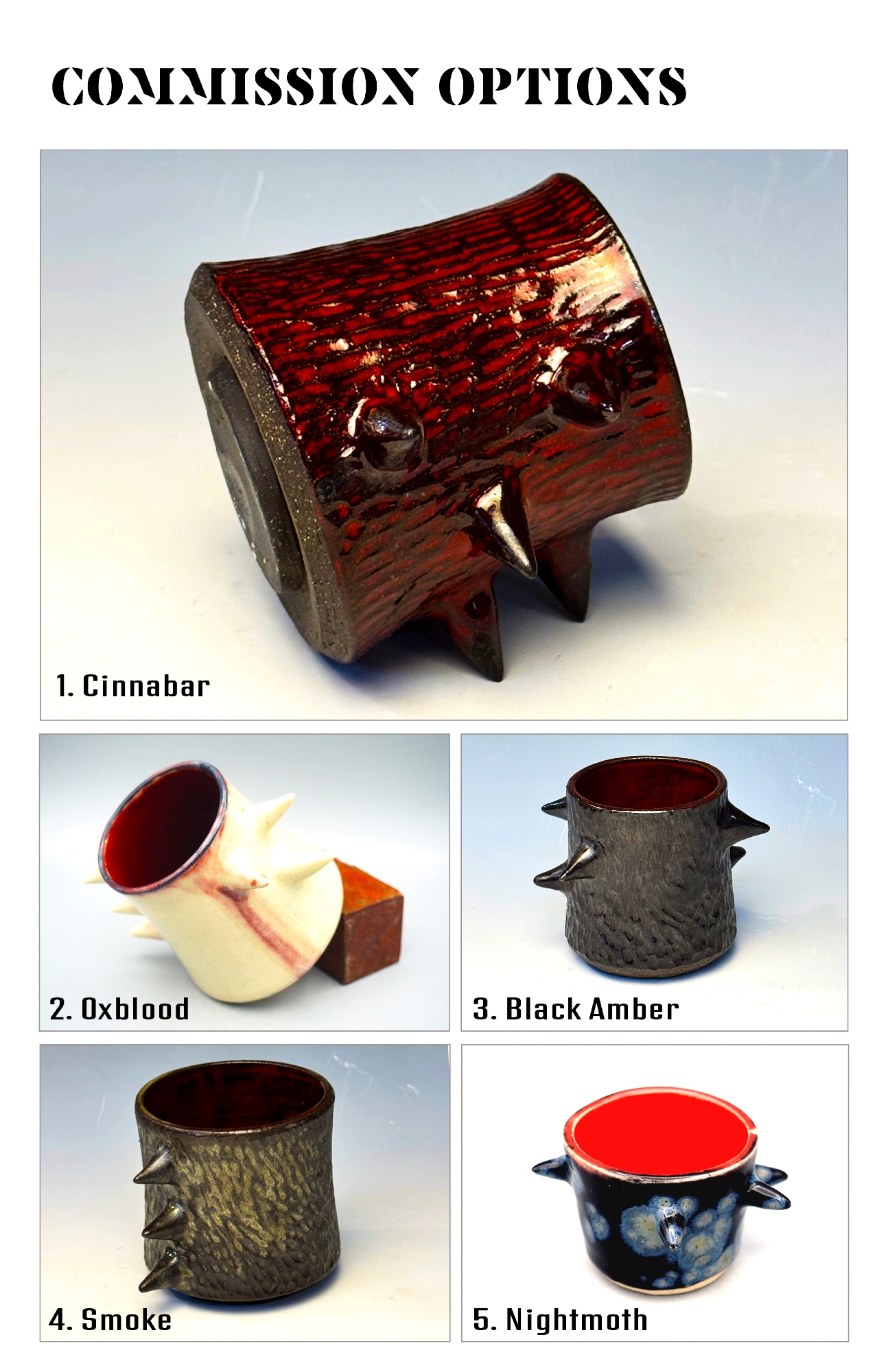 COMMISSION OPTIONS

1. Cinnabar

2. Oxblood

3. Black Amber

4. Smoke

5. Nightmoth